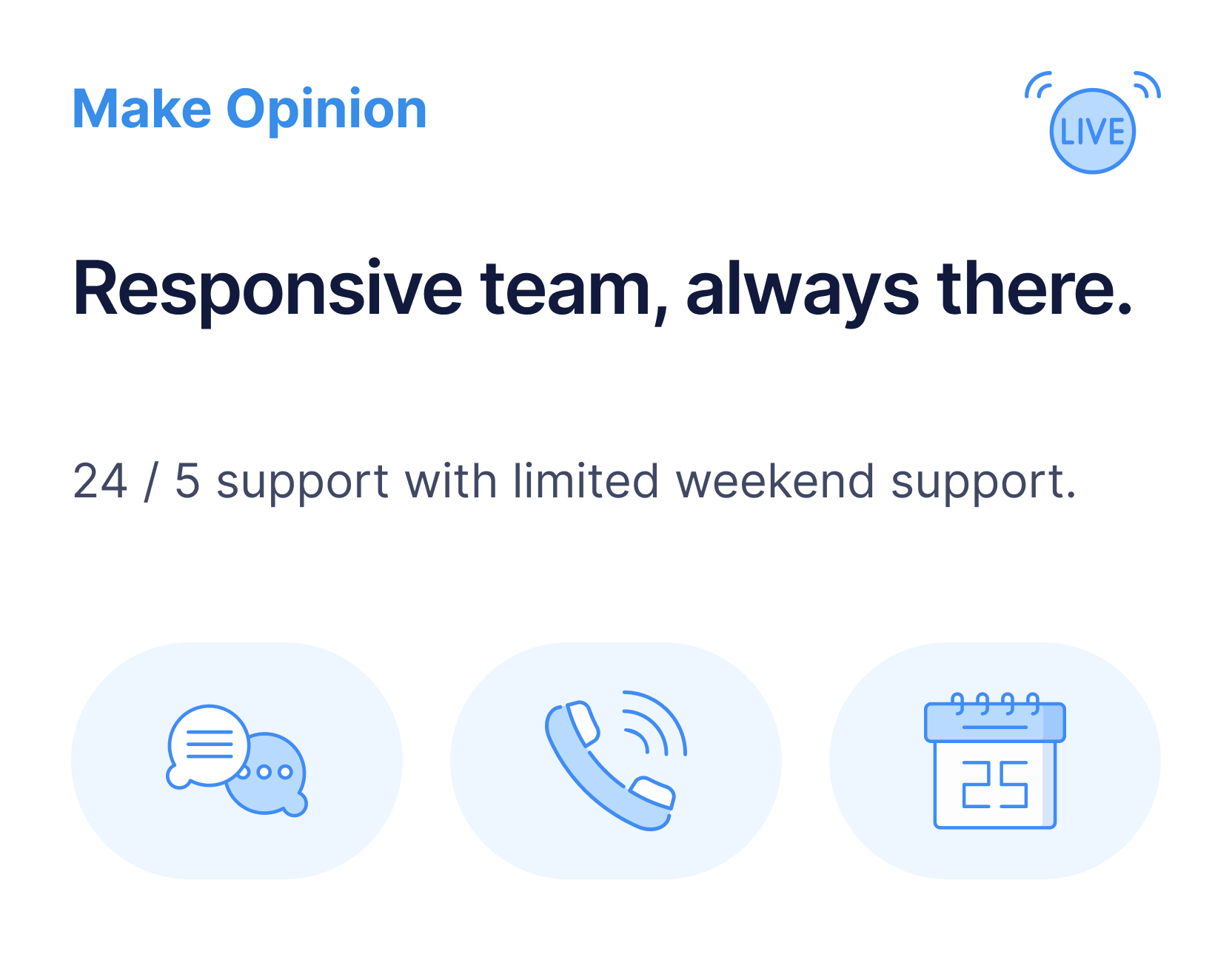 Make Opinion

LIVE

Responsive team, always there.

24 / 5 support with limited weekend support.

25